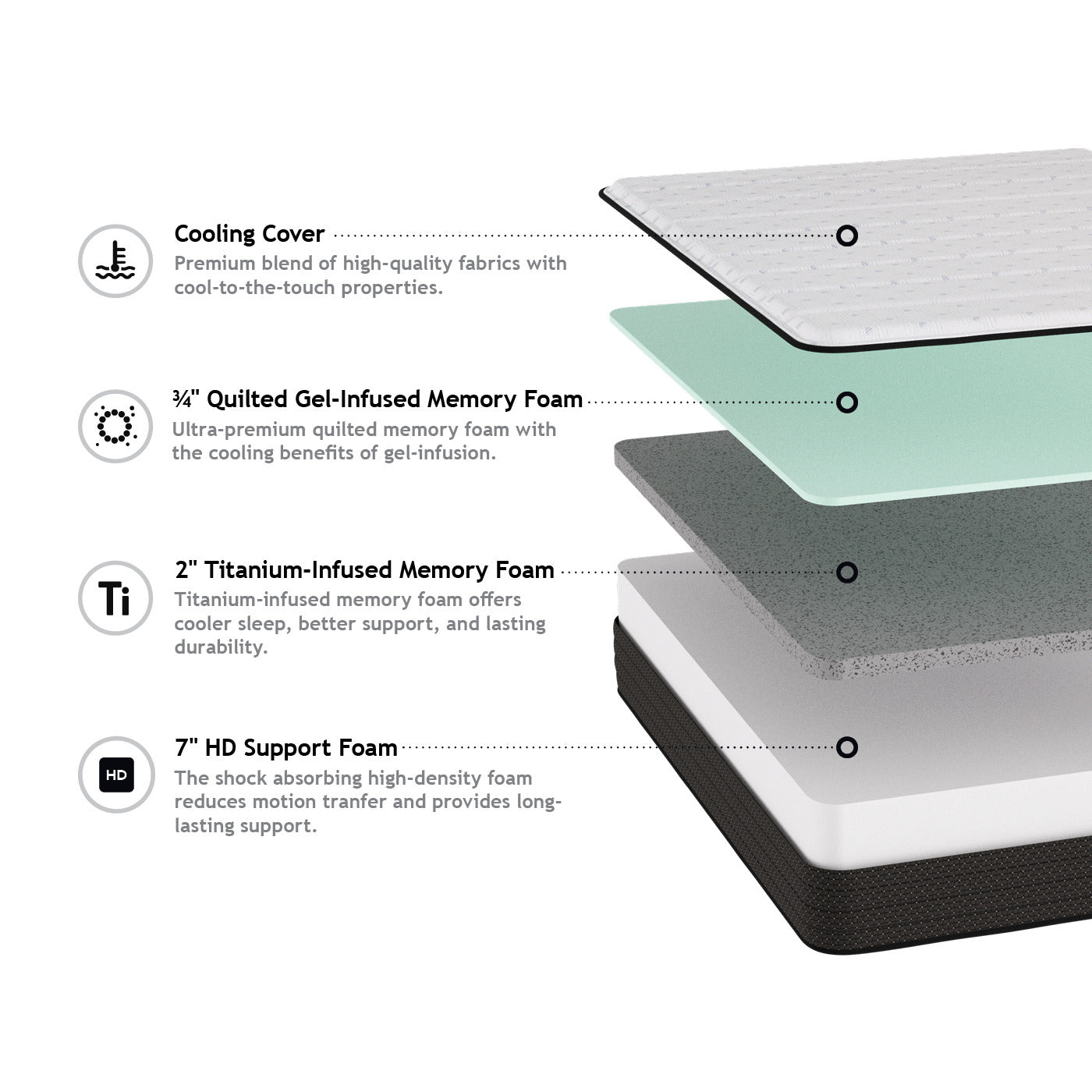 Cooling Cover
Premium blend of high-quality fabrics with cool-to-the-touch properties.

¾" Quilted Gel-Infused Memory Foam
Ultra-premium quilted memory foam with the cooling benefits of gel-infusion.

Ti

2" Titanium-Infused Memory Foam
Titanium-infused memory foam offers cooler sleep, better support, and lasting durability.

HD

7" HD Support Foam
The shock absorbing high-density foam reduces motion tranfer and provides long-lasting support.