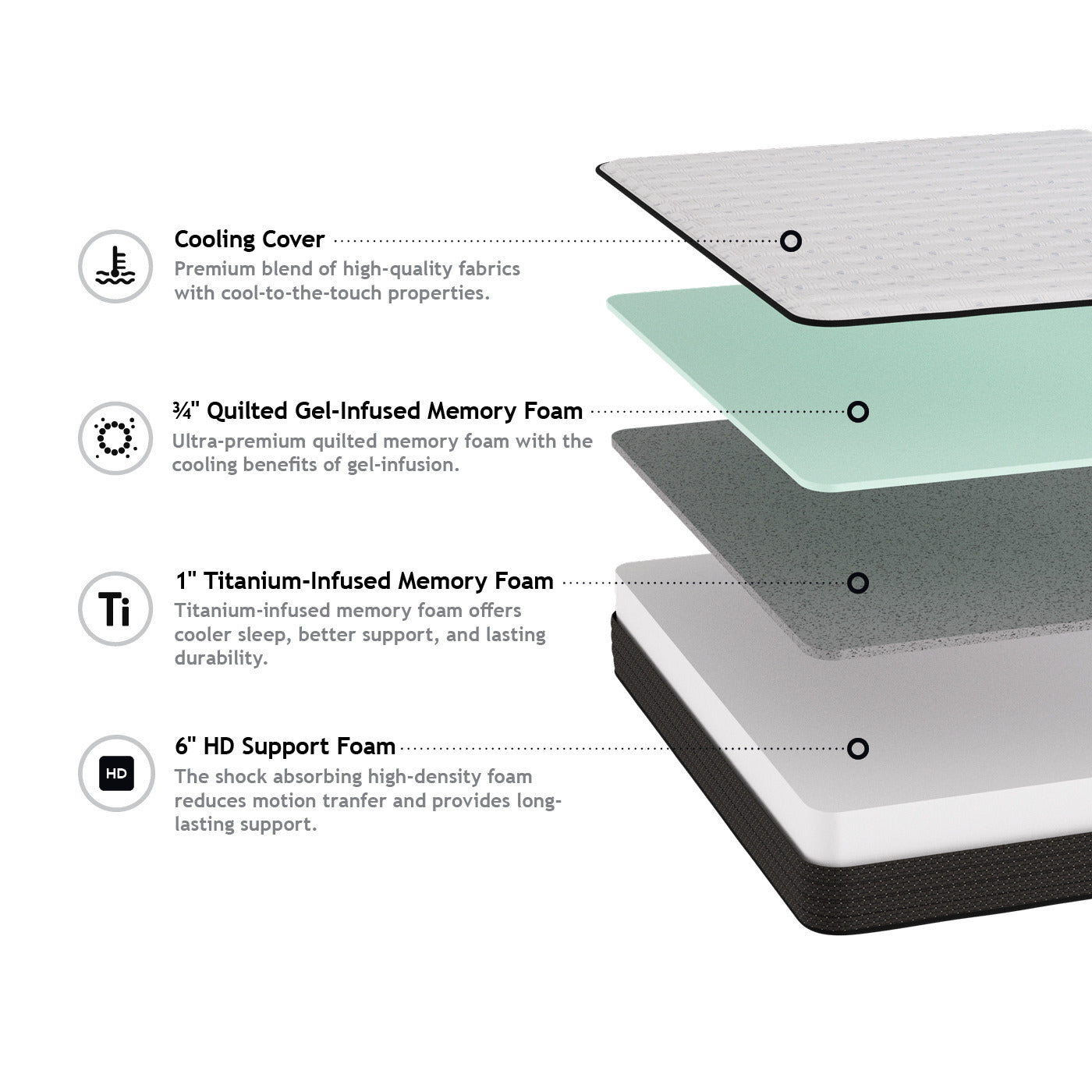 Cooling Cover
Premium blend of high-quality fabrics with cool-to-the-touch properties.

¾" Quilted Gel-Infused Memory Foam
Ultra-premium quilted memory foam with the cooling benefits of gel-infusion.

Ti
1" Titanium-Infused Memory Foam
Titanium-infused memory foam offers cooler sleep, better support, and lasting durability.

HD
6" HD Support Foam
The shock absorbing high-density foam reduces motion tranfer and provides long-lasting support.