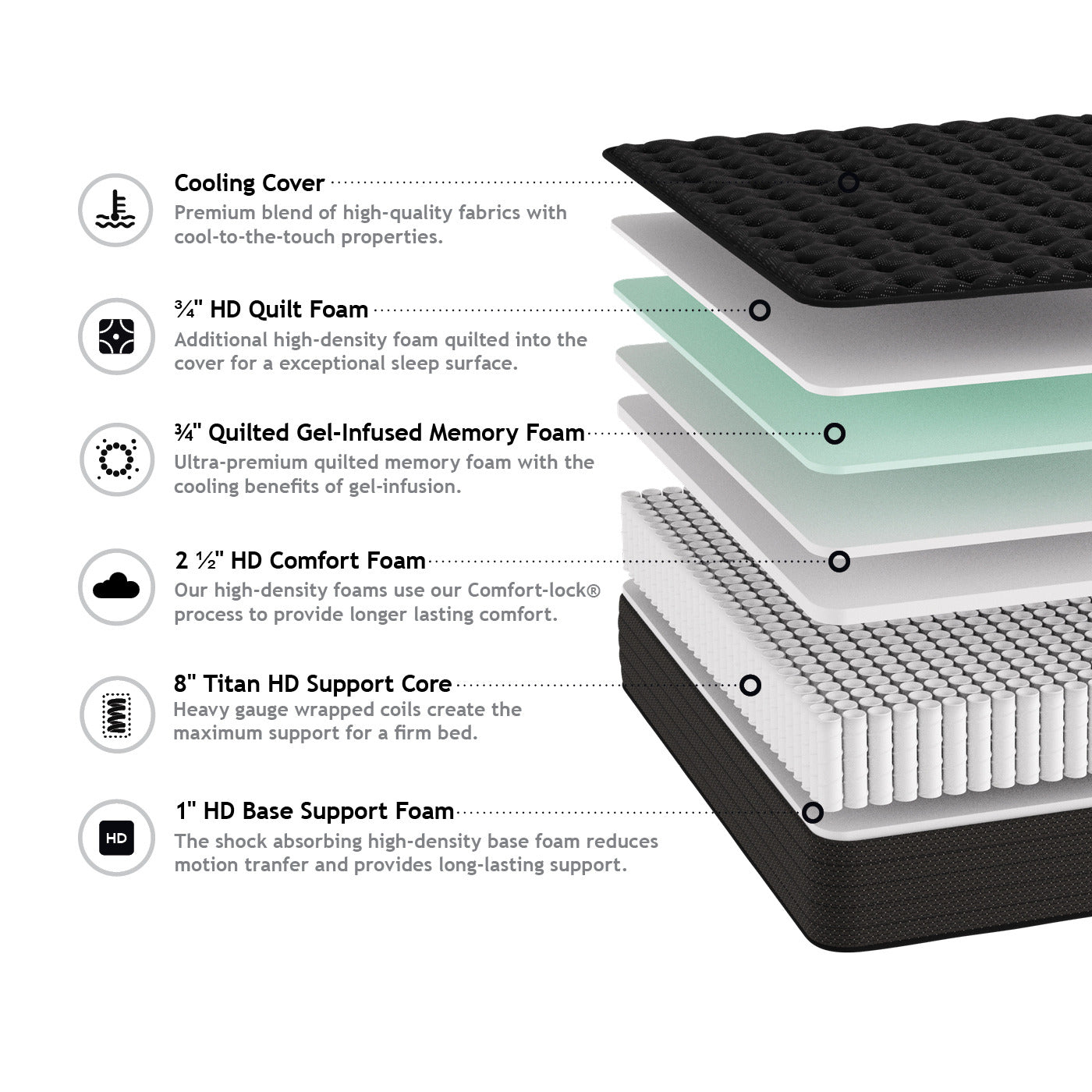 Cooling Cover
Premium blend of high-quality fabrics with cool-to-the-touch properties.

¾" HD Quilt Foam
Additional high-density foam quilted into the cover for a exceptional sleep surface.

¾" Quilted Gel-Infused Memory Foam
Ultra-premium quilted memory foam with the cooling benefits of gel-infusion.

2 ½" HD Comfort Foam
Our high-density foams use our Comfort-lock® process to provide longer lasting comfort.

8" Titan HD Support Core
Heavy gauge wrapped coils create the maximum support for a firm bed.

HD

1" HD Base Support Foam
The shock absorbing high-density base foam reduces motion tranfer and provides long-lasting support.