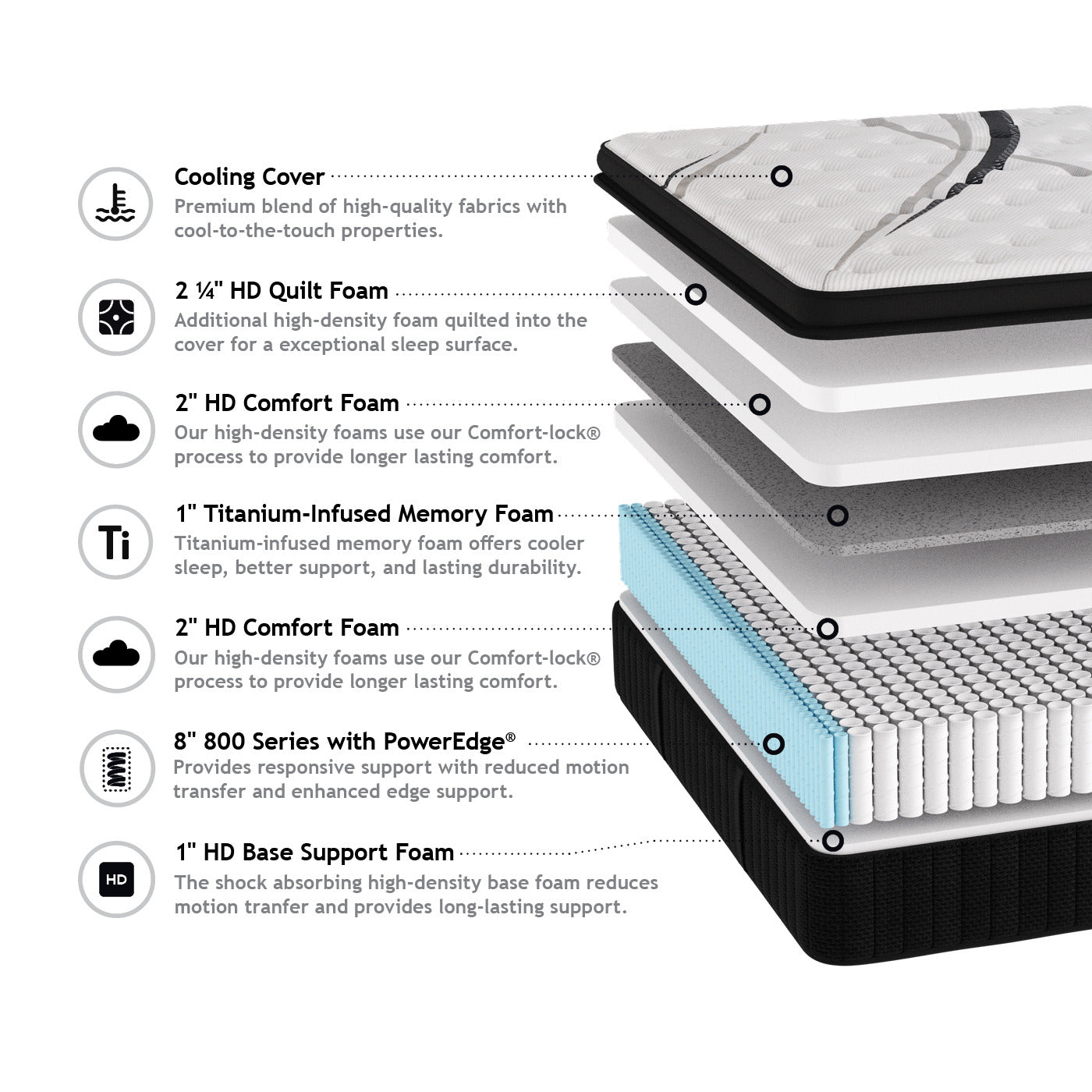 Cooling Cover
Premium blend of high-quality fabrics with cool-to-the-touch properties.

2 ¼" HD Quilt Foam
Additional high-density foam quilted into the cover for a exceptional sleep surface.

2" HD Comfort Foam
Our high-density foams use our Comfort-lock® process to provide longer lasting comfort.

Ti
1" Titanium-Infused Memory Foam
Titanium-infused memory foam offers cooler sleep, better support, and lasting durability.

2" HD Comfort Foam
Our high-density foams use our Comfort-lock® process to provide longer lasting comfort.

8" 800 Series with PowerEdge®
Provides responsive support with reduced motion transfer and enhanced edge support.

HD
1" HD Base Support Foam
The shock absorbing high-density base foam reduces motion tranfer and provides long-lasting support.