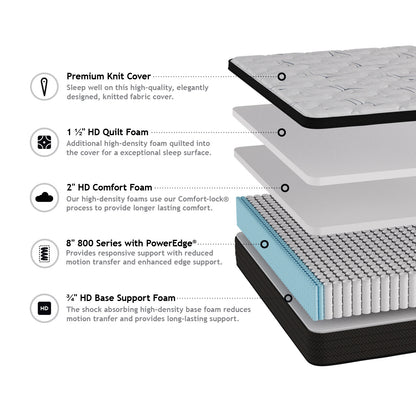 Premium Knit Cover
Sleep well on this high-quality, elegantly designed, knitted fabric cover.

1 ½" HD Quilt Foam
Additional high-density foam quilted into the cover for a exceptional sleep surface.

2" HD Comfort Foam
Our high-density foams use our Comfort-lock® process to provide longer lasting comfort.

8" 800 Series with PowerEdge®
Provides responsive support with reduced motion transfer and enhanced edge support.

¾" HD Base Support Foam
The shock absorbing high-density base foam reduces motion tranfer and provides long-lasting support.

HD