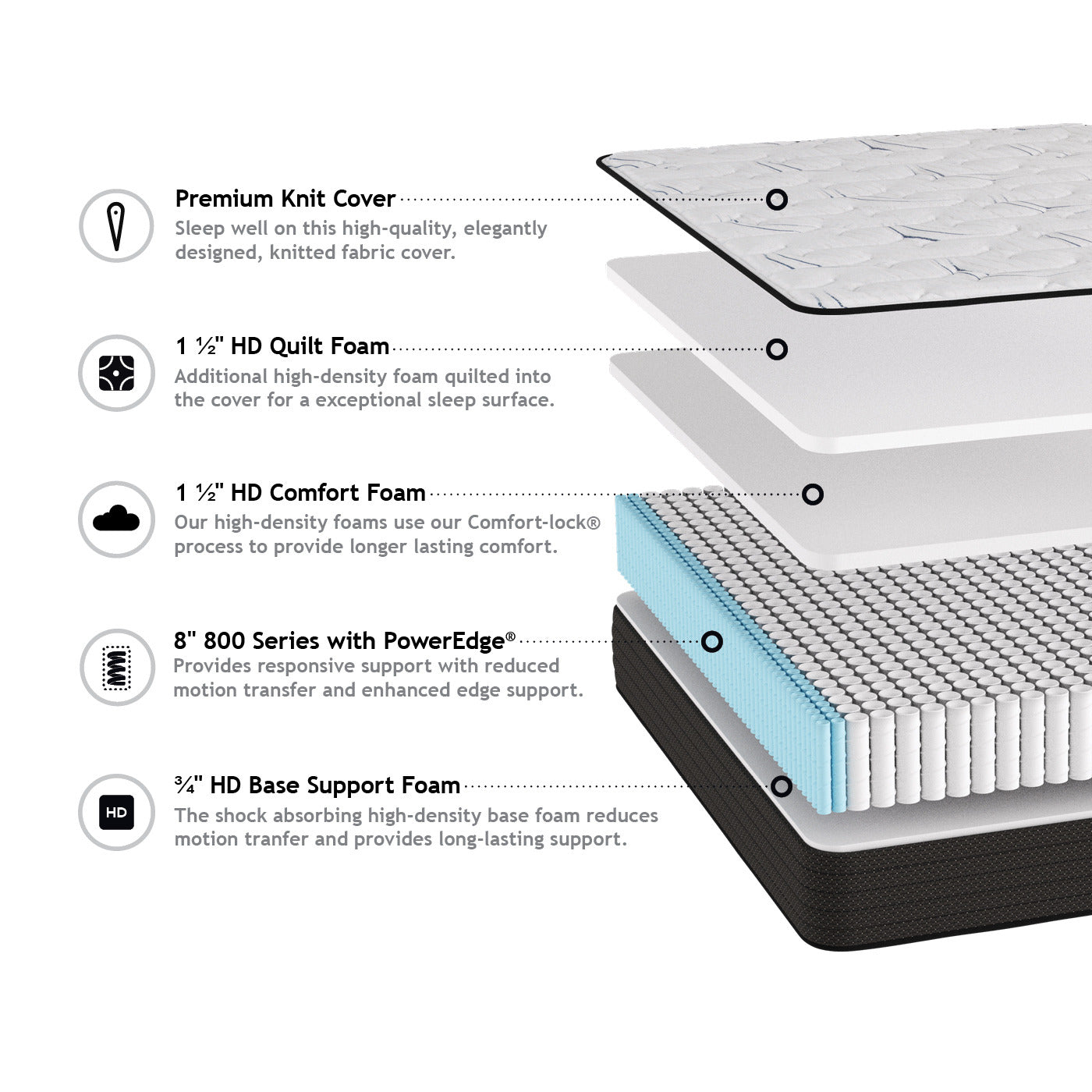 Premium Knit Cover
Sleep well on this high-quality, elegantly designed, knitted fabric cover.

1 ½" HD Quilt Foam
Additional high-density foam quilted into the cover for a exceptional sleep surface.

1 ½" HD Comfort Foam
Our high-density foams use our Comfort-lock® process to provide longer lasting comfort.

8" 800 Series with PowerEdge®
Provides responsive support with reduced motion transfer and enhanced edge support.

HD

¾" HD Base Support Foam
The shock absorbing high-density base foam reduces motion tranfer and provides long-lasting support.