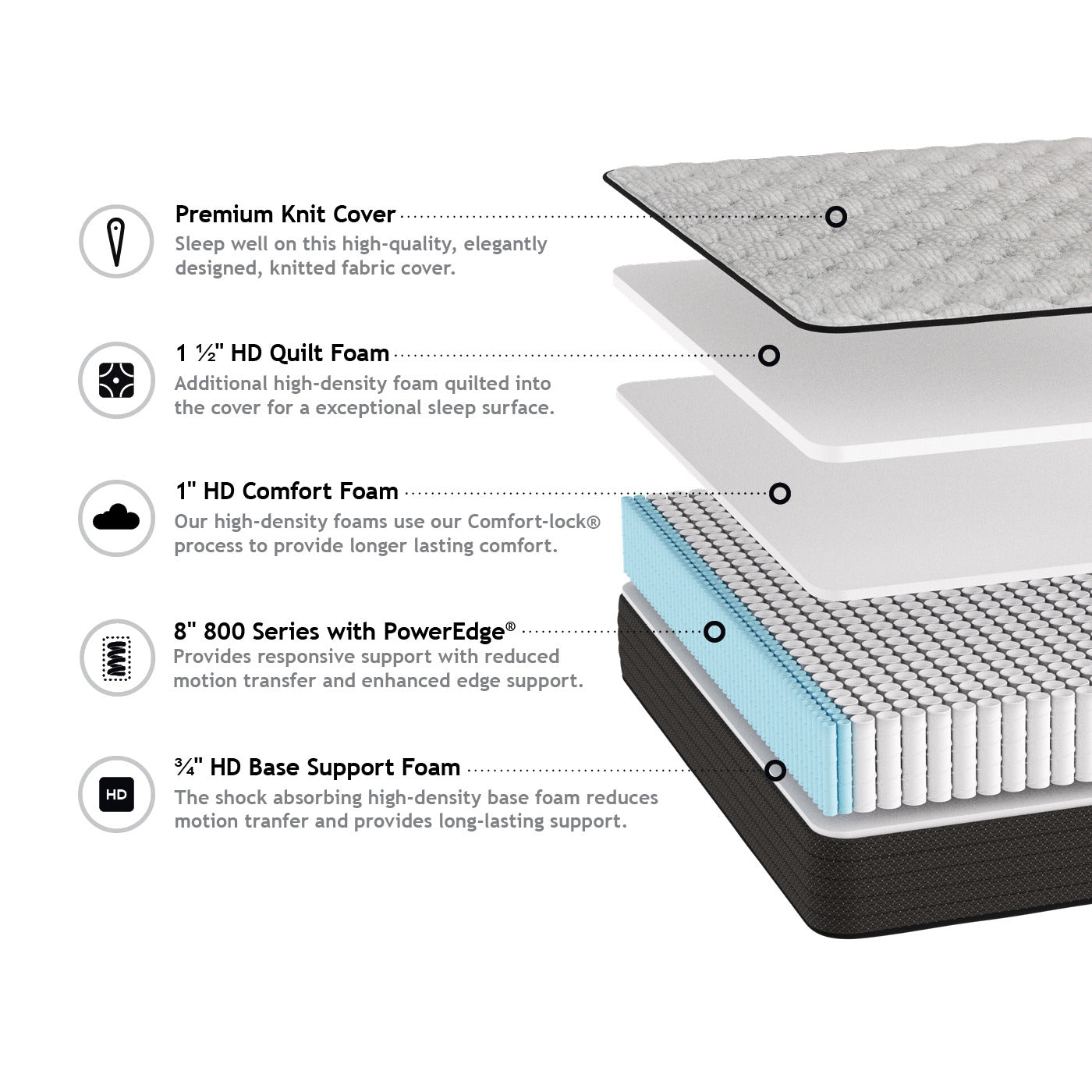 Premium Knit Cover
Sleep well on this high-quality, elegantly designed, knitted fabric cover.

1 ½" HD Quilt Foam
Additional high-density foam quilted into the cover for a exceptional sleep surface.

1" HD Comfort Foam
Our high-density foams use our Comfort-lock® process to provide longer lasting comfort.

8" 800 Series with PowerEdge®
Provides responsive support with reduced motion transfer and enhanced edge support.

HD

¾" HD Base Support Foam
The shock absorbing high-density base foam reduces motion tranfer and provides long-lasting support.