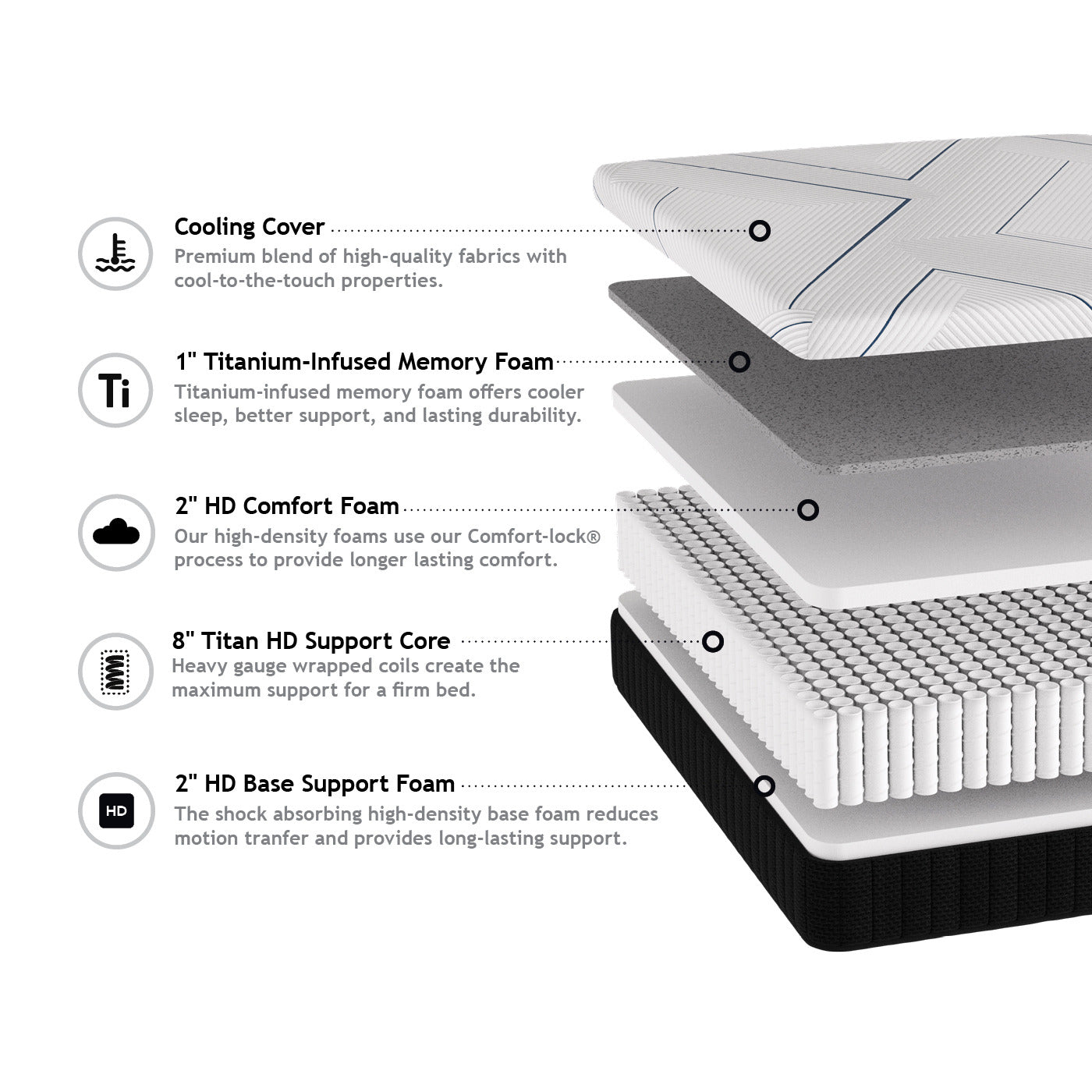 Cooling Cover
Premium blend of high-quality fabrics with cool-to-the-touch properties.

Ti

1" Titanium-Infused Memory Foam
Titanium-infused memory foam offers cooler sleep, better support, and lasting durability.

2" HD Comfort Foam
Our high-density foams use our Comfort-lock® process to provide longer lasting comfort.

8" Titan HD Support Core
Heavy gauge wrapped coils create the maximum support for a firm bed.

HD

2" HD Base Support Foam
The shock absorbing high-density base foam reduces motion tranfer and provides long-lasting support.