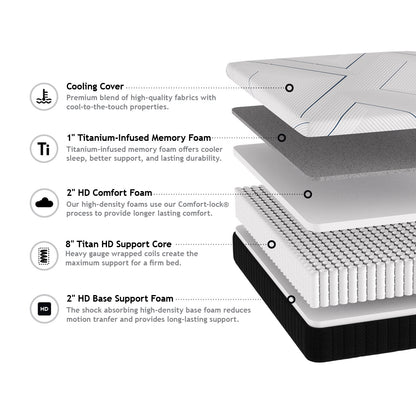 Cooling Cover
Premium blend of high-quality fabrics with cool-to-the-touch properties.

Ti
1" Titanium-Infused Memory Foam
Titanium-infused memory foam offers cooler sleep, better support, and lasting durability.

2" HD Comfort Foam
Our high-density foams use our Comfort-lock® process to provide longer lasting comfort.

8" Titan HD Support Core
Heavy gauge wrapped coils create the maximum support for a firm bed.

HD
2" HD Base Support Foam
The shock absorbing high-density base foam reduces motion tranfer and provides long-lasting support.