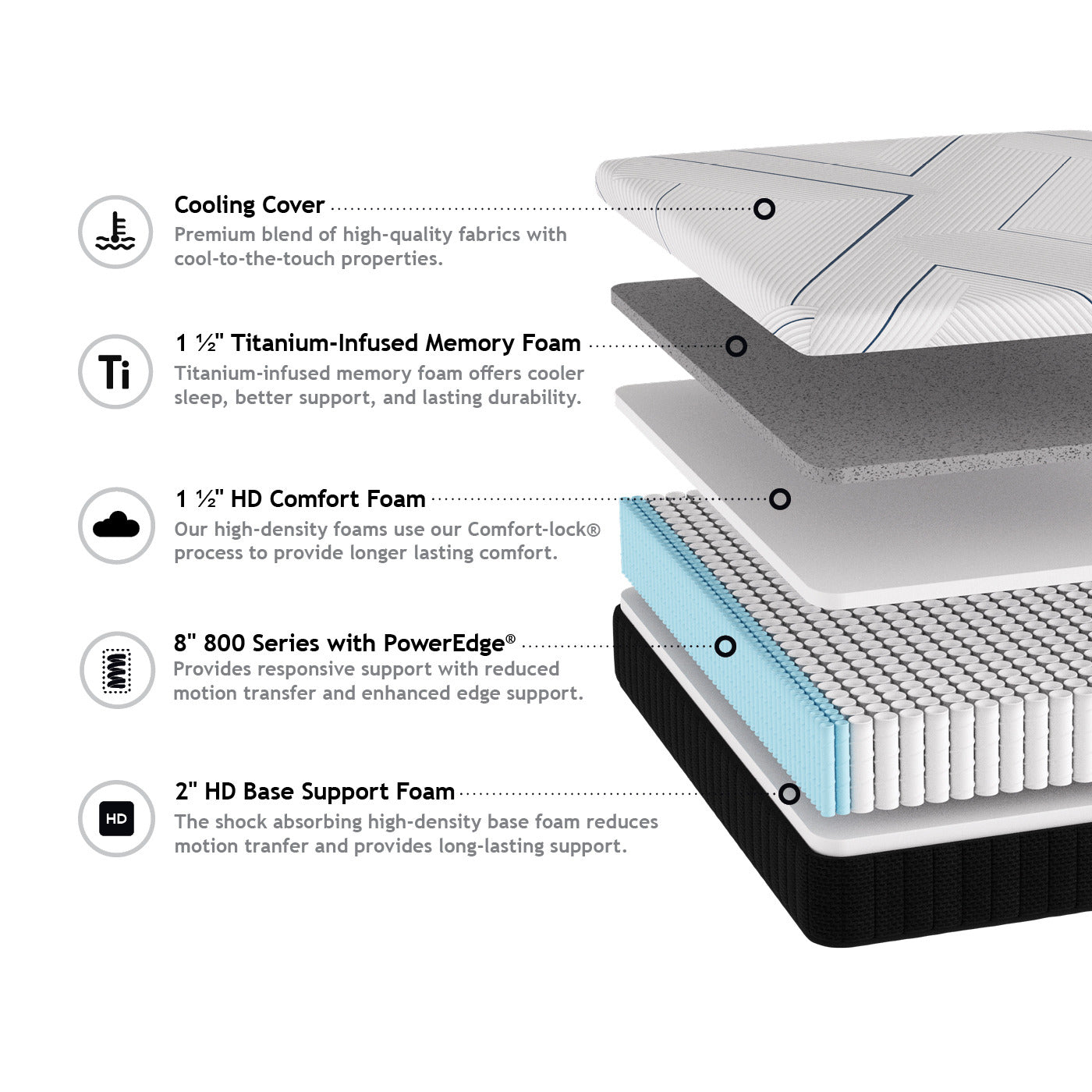 Cooling Cover
Premium blend of high-quality fabrics with cool-to-the-touch properties.

Ti

1 ½" Titanium-Infused Memory Foam
Titanium-infused memory foam offers cooler sleep, better support, and lasting durability.

1 ½" HD Comfort Foam
Our high-density foams use our Comfort-lock® process to provide longer lasting comfort.

8" 800 Series with PowerEdge®
Provides responsive support with reduced motion transfer and enhanced edge support.

HD

2" HD Base Support Foam
The shock absorbing high-density base foam reduces motion tranfer and provides long-lasting support.