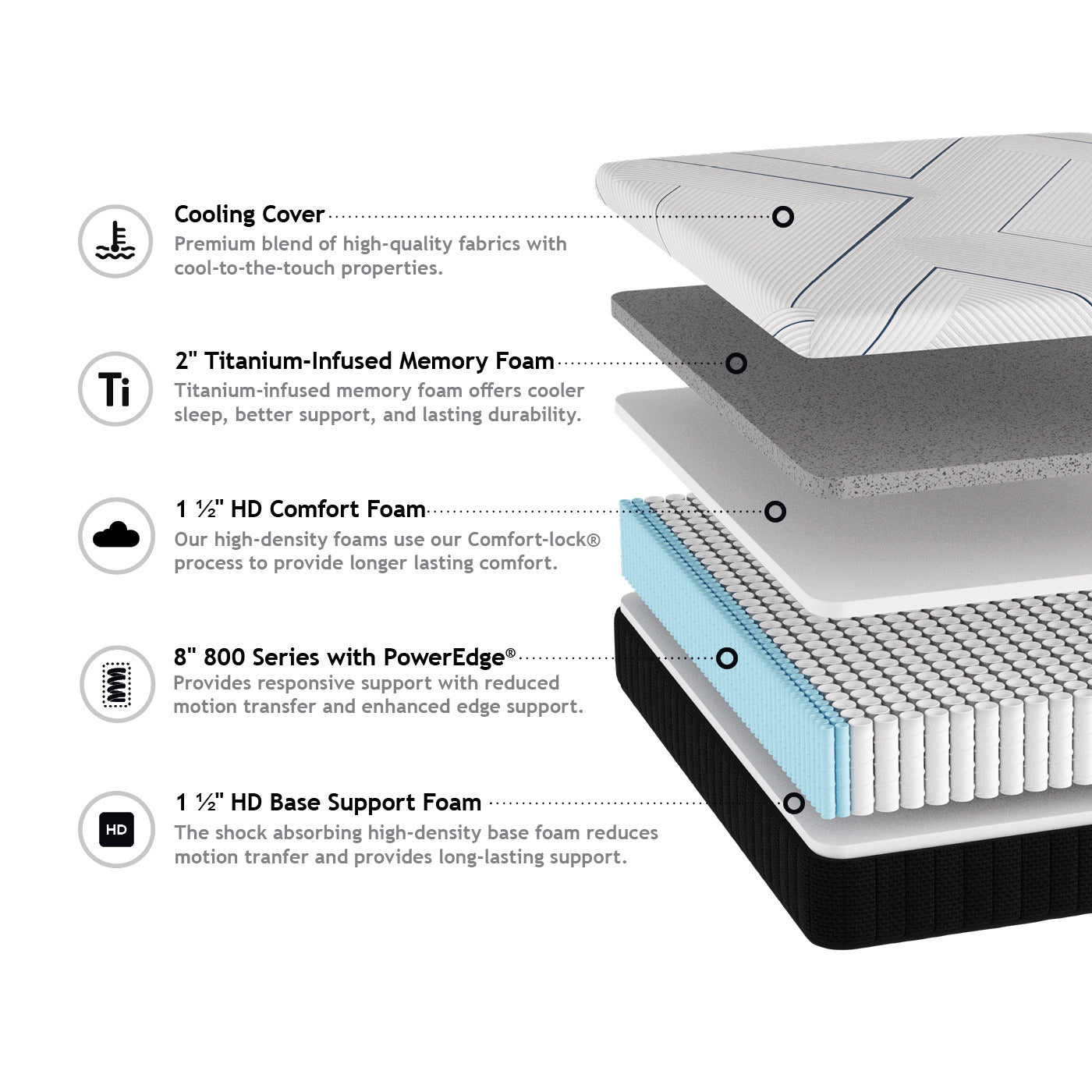 Cooling Cover
Premium blend of high-quality fabrics with cool-to-the-touch properties.

Ti

2" Titanium-Infused Memory Foam
Titanium-infused memory foam offers cooler sleep, better support, and lasting durability.

1 ½" HD Comfort Foam
Our high-density foams use our Comfort-lock® process to provide longer lasting comfort.

8" 800 Series with PowerEdge®
Provides responsive support with reduced motion transfer and enhanced edge support.

HD

1 ½" HD Base Support Foam
The shock absorbing high-density base foam reduces motion tranfer and provides long-lasting support.