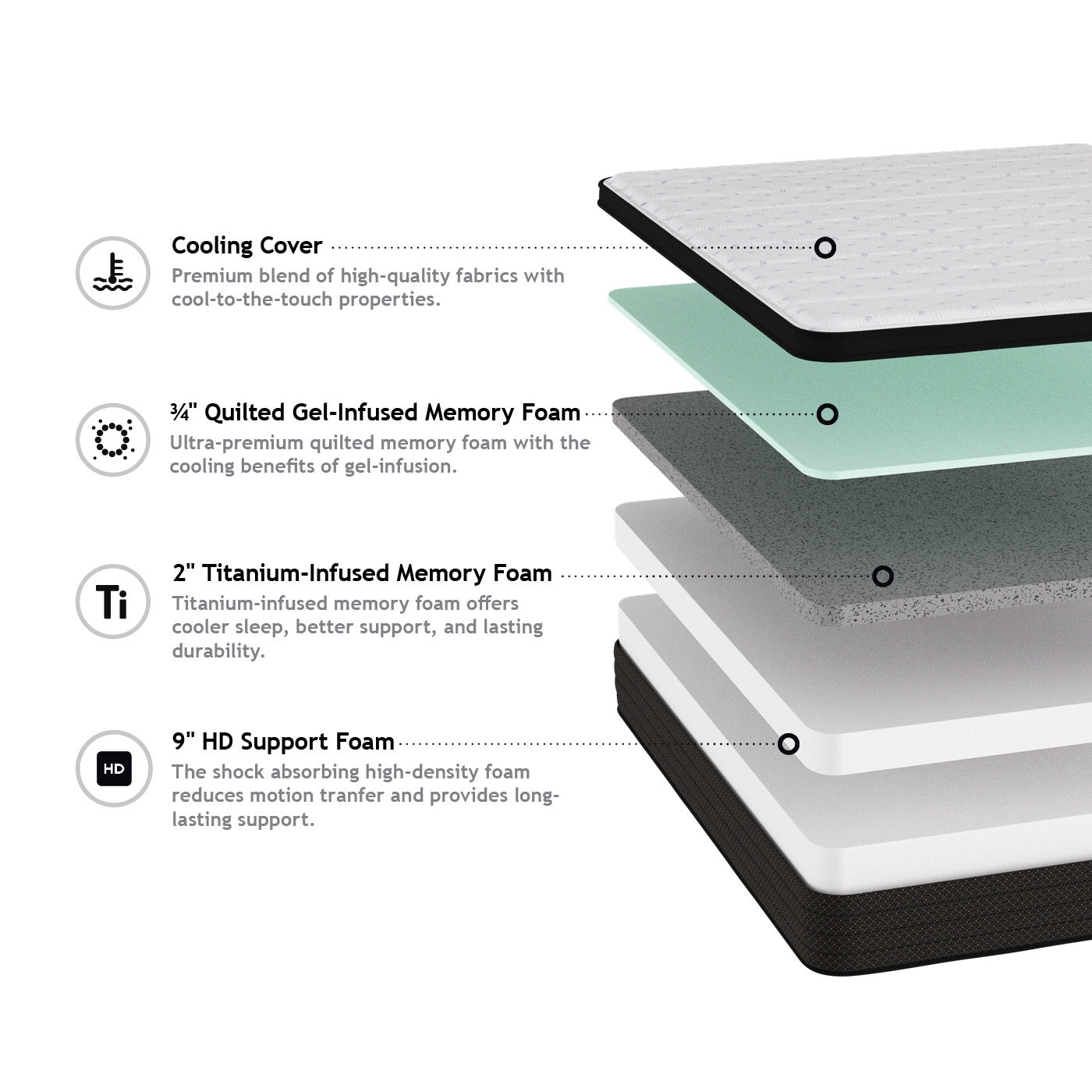 Cooling Cover
Premium blend of high-quality fabrics with cool-to-the-touch properties.

¾" Quilted Gel-Infused Memory Foam
Ultra-premium quilted memory foam with the cooling benefits of gel-infusion.

Ti
2" Titanium-Infused Memory Foam
Titanium-infused memory foam offers cooler sleep, better support, and lasting durability.

HD
9" HD Support Foam
The shock absorbing high-density foam reduces motion tranfer and provides long-lasting support.